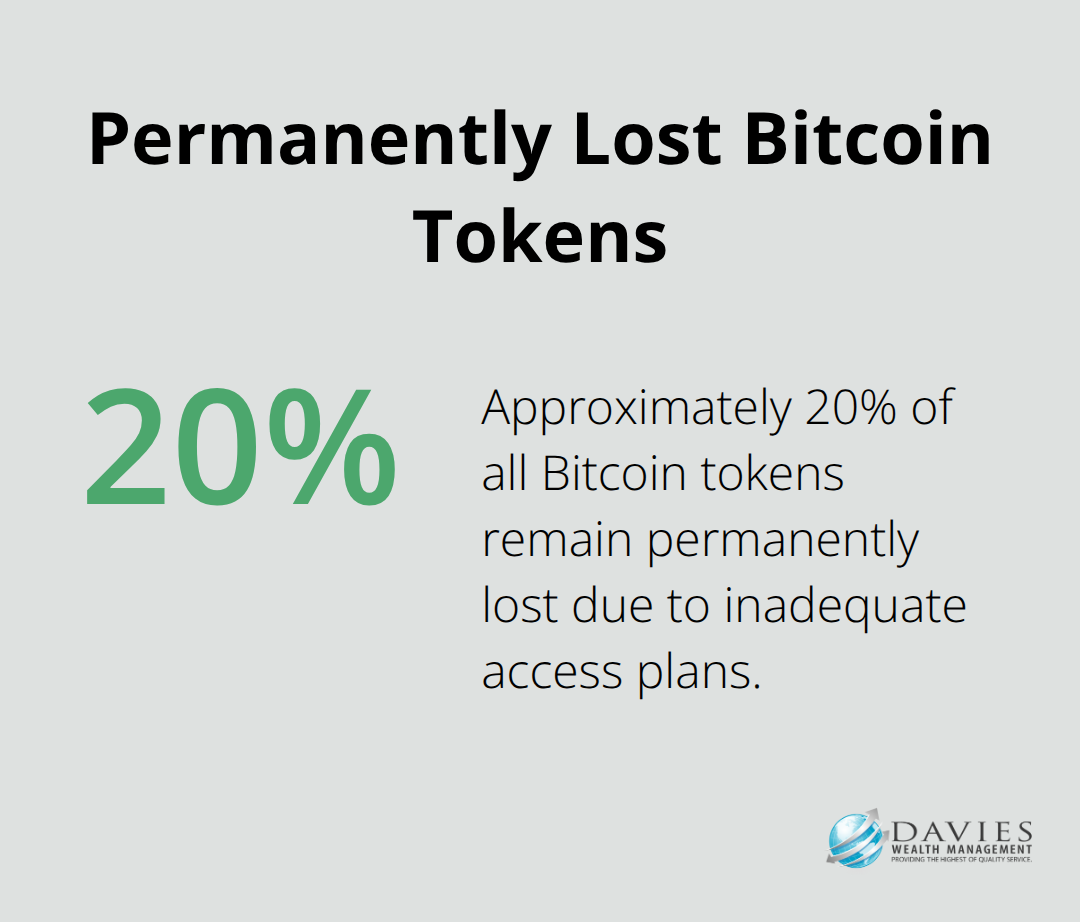 Permanently Lost Bitcoin Tokens

20%

Approximately 20% of all Bitcoin tokens remain permanently lost due to inadequate access plans.

DAVIES
WEALTH MANAGEMENT
PROVIDING THE HIGHEST OF QUALITY SERVICE.