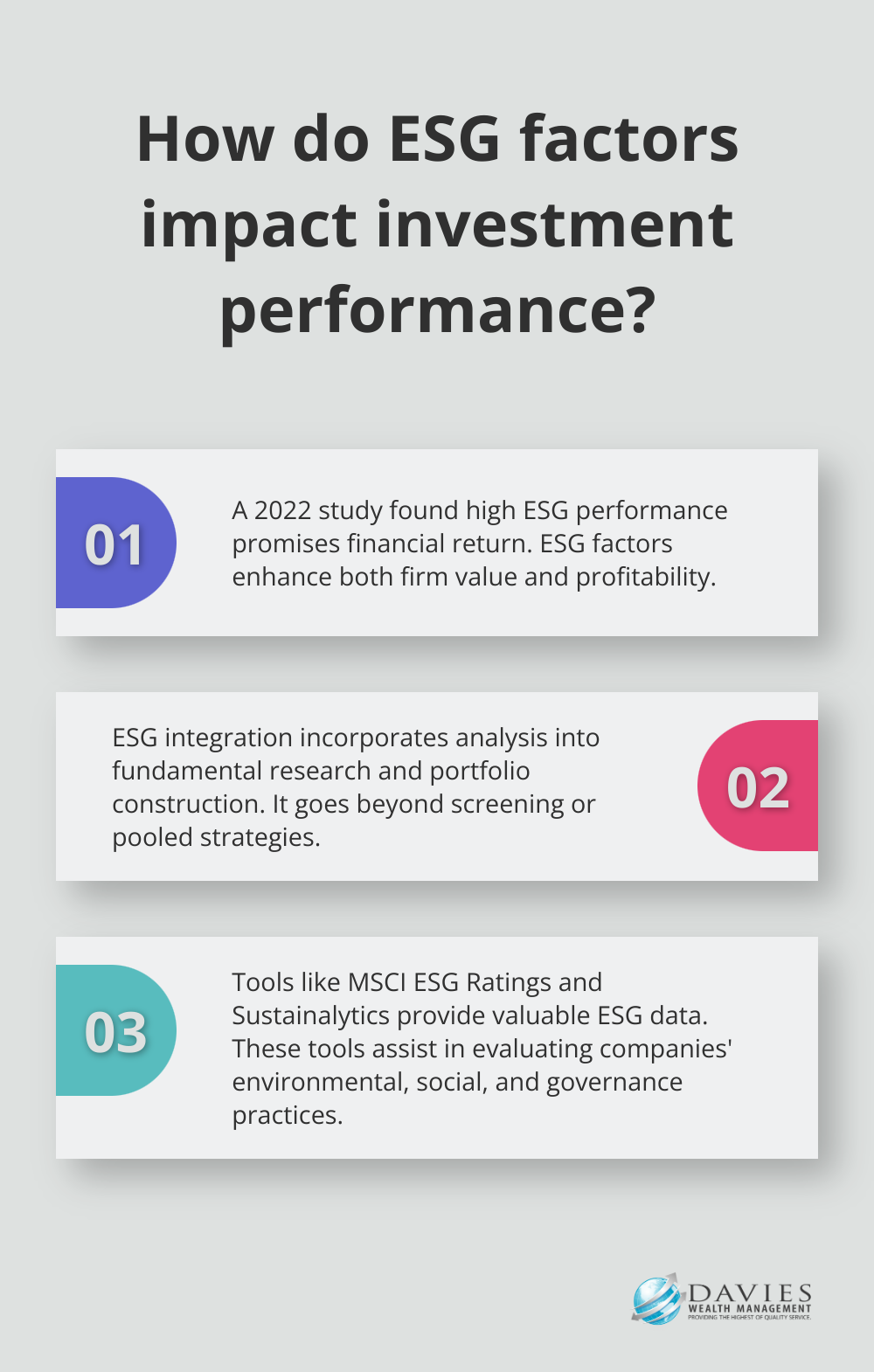 How do ESG factors impact investment performance?

01

A 2022 study found high ESG performance promises financial return. ESG factors enhance both firm value and profitability.

ESG integration incorporates analysis into fundamental research and portfolio construction. It goes beyond screening or pooled strategies.

02

03

Tools like MSCI ESG Ratings and Sustainalytics provide valuable ESG data. These tools assist in evaluating companies' environmental, social, and governance practices.

DAVIES
WEALTH MANAGEMENT
PROVIDING THE HIGHEST OF QUALITY SERVICE.